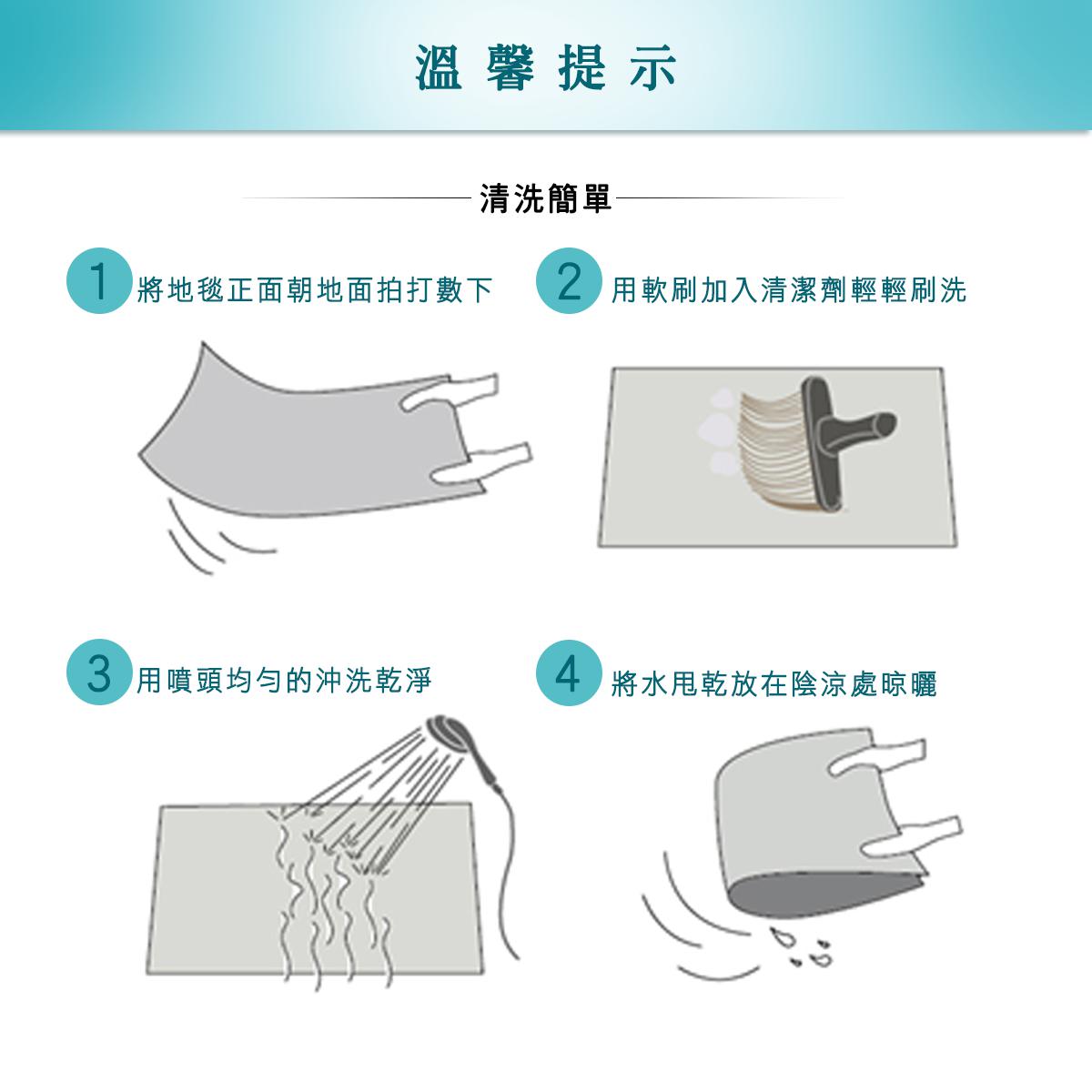 溫馨提示

清洗簡單

1 將地毯正面朝地面拍打數下

2 用軟刷加入清潔劑輕輕刷洗

3 用噴頭均勻的沖洗乾淨

4 將水甩乾放在陰涼處晾曬