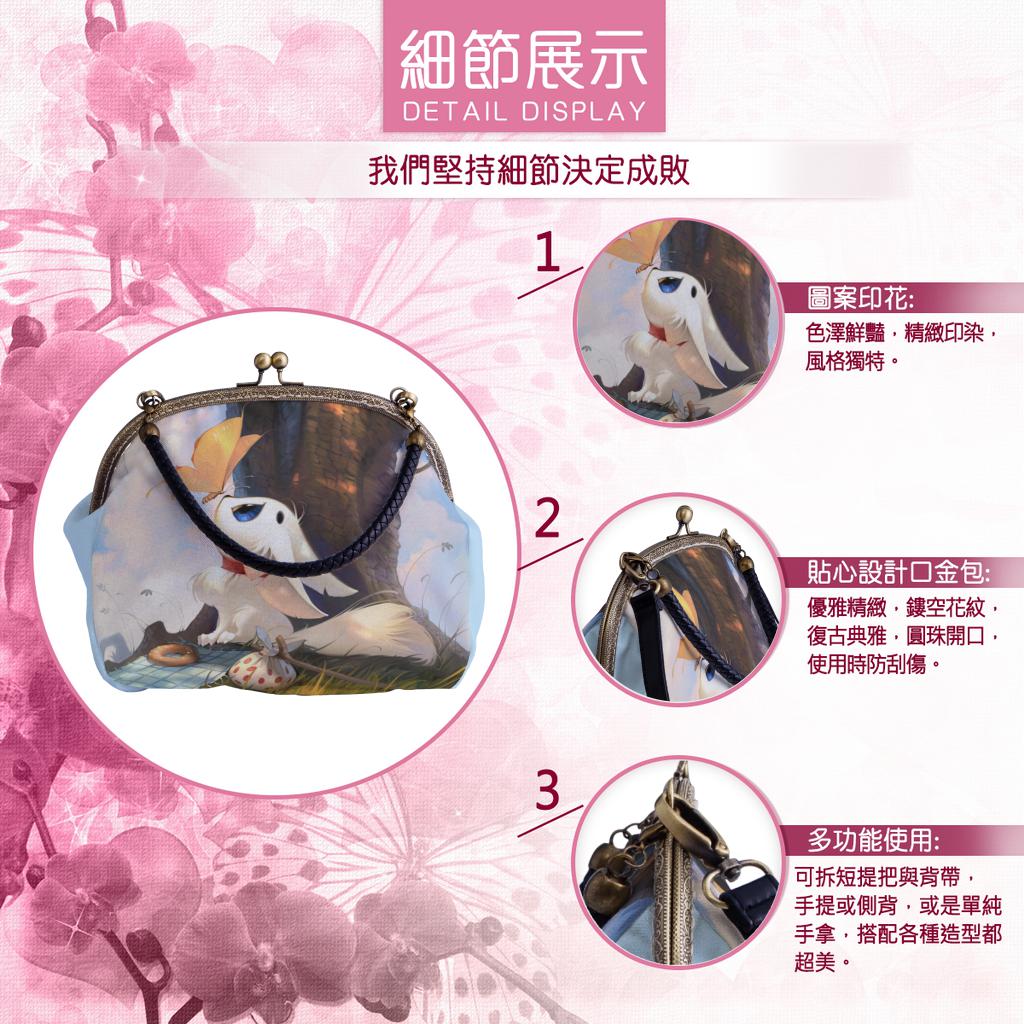 細節展示
DETAIL DISPLAY

我們堅持細節決定成敗

1

圖案印花:
色澤鮮豔，精緻印染，風格獨特。

2

貼心設計口金包:
優雅精緻，鏤空花紋，復古典雅，圓珠開口，使用時防刮傷。

3

多功能使用:
可拆短提把與背帶，手提或側背，或是單純手拿，搭配各種造型都超美。